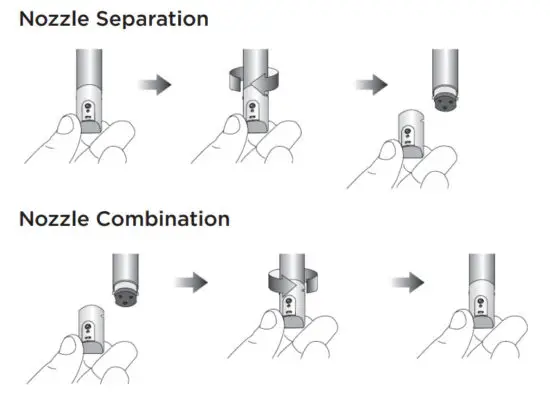 Nozzle Separation

Nozzle Combination