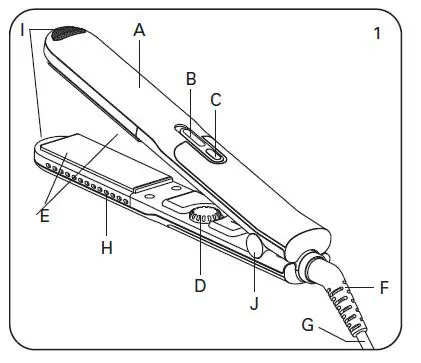 I
A
1
B
C
E
H
D
J
F
G