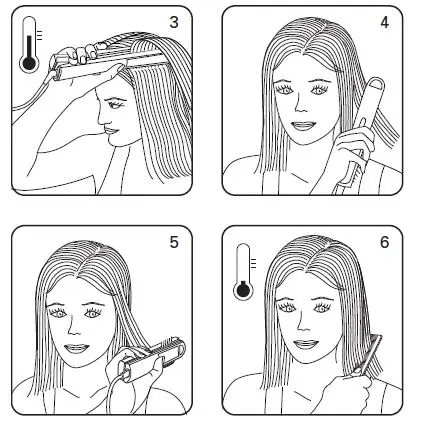 3

4

5

6