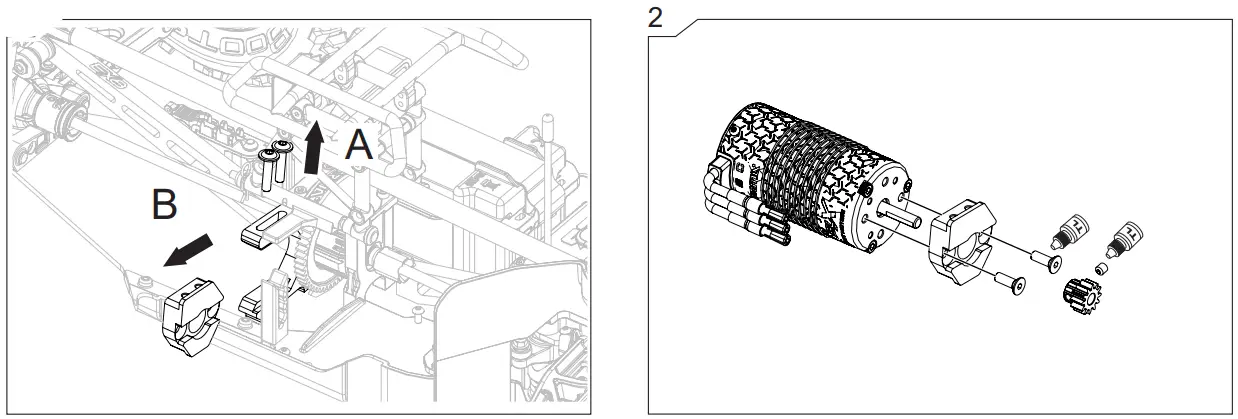 A

B

2