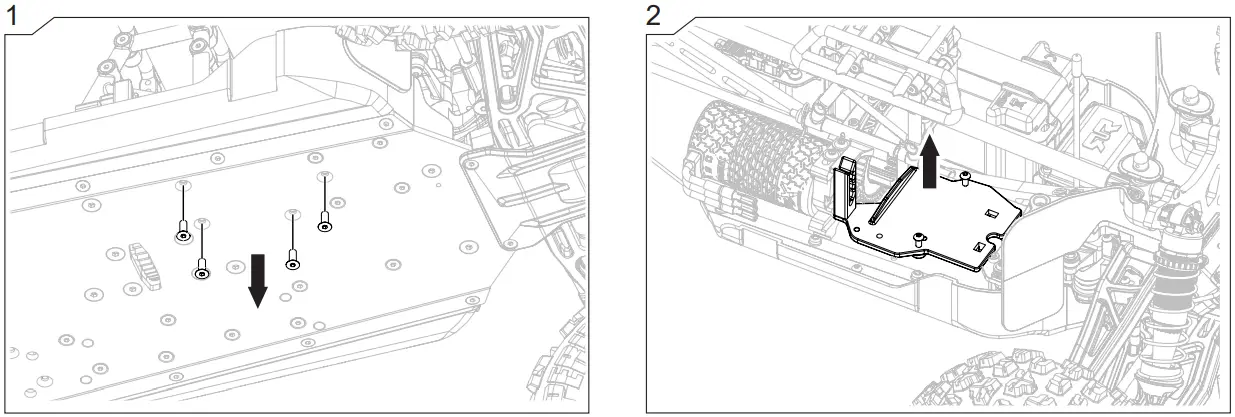 1

2