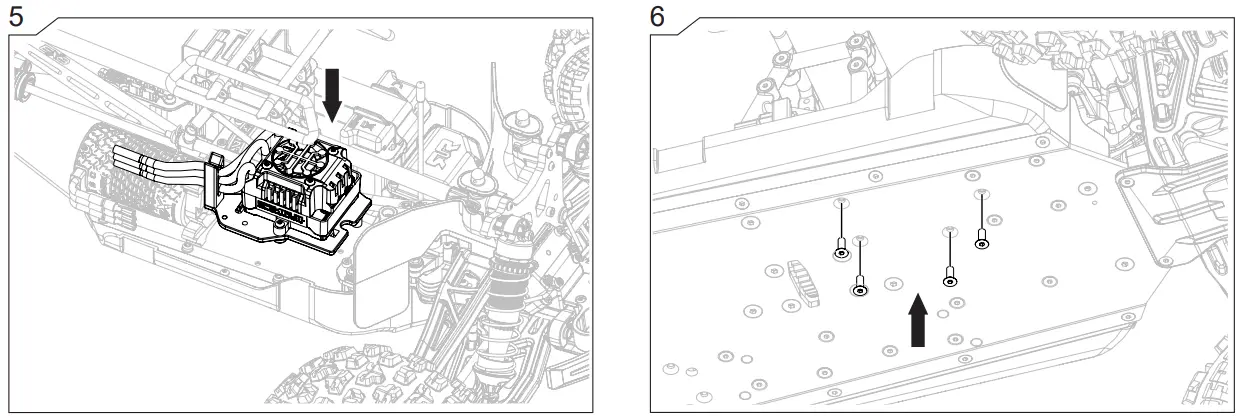 5

6