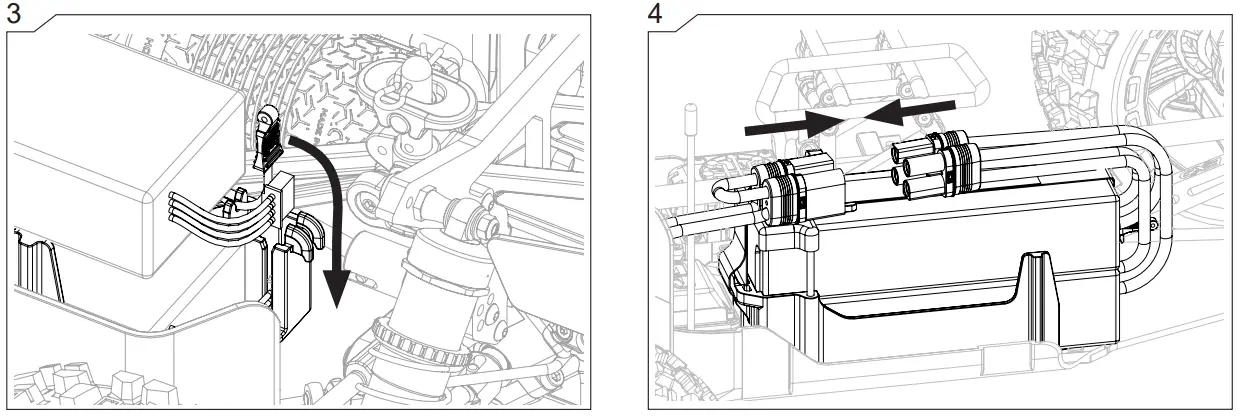 3

4