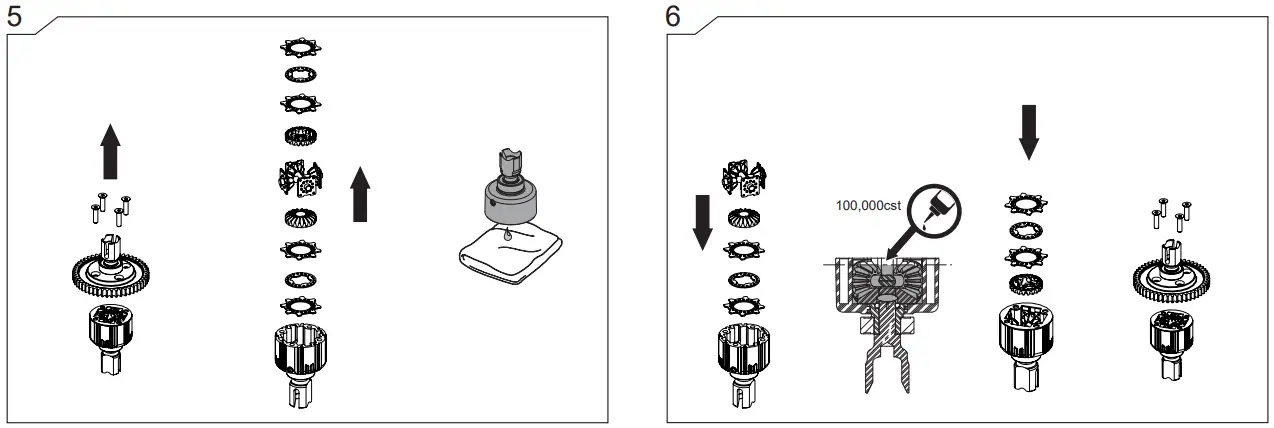 5

6

100,000cst