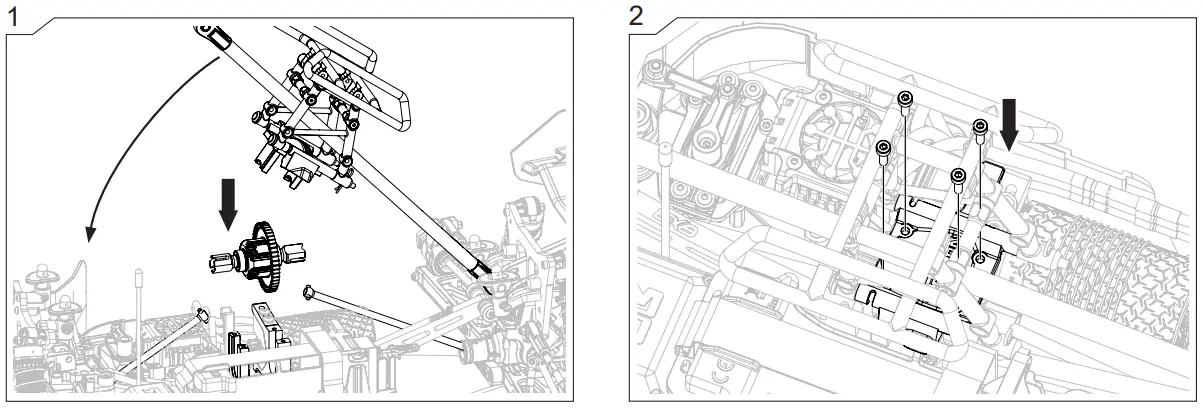 1

2