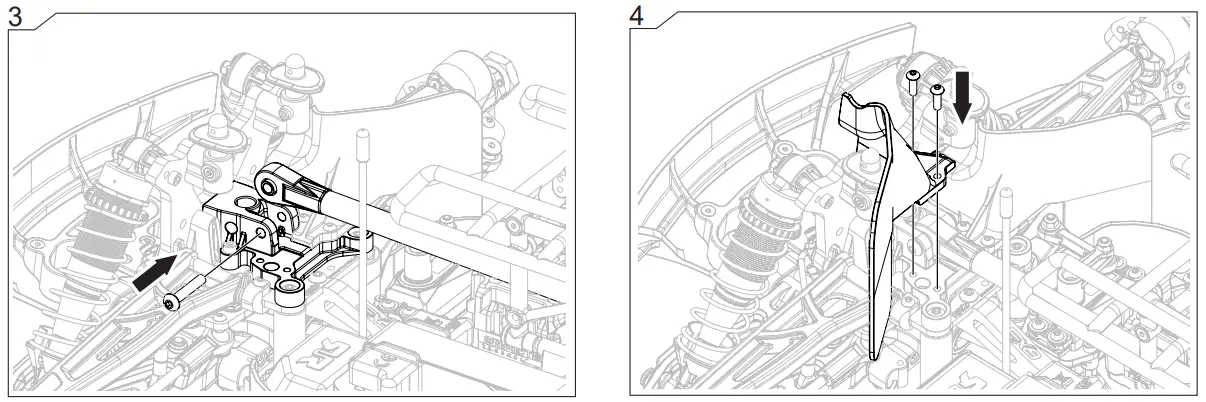 3

4