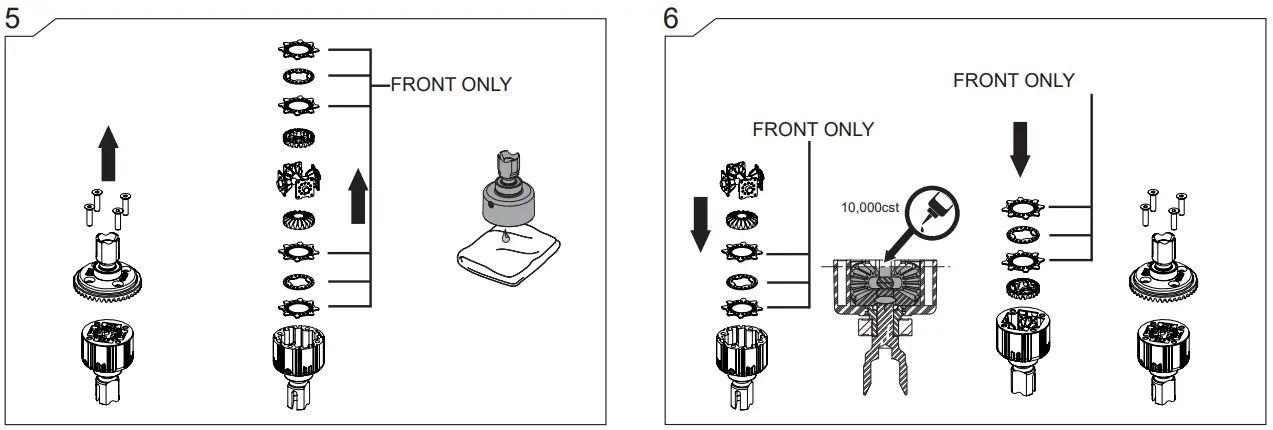 5

FRONT ONLY

6

FRONT ONLY

FRONT ONLY

10,000cst