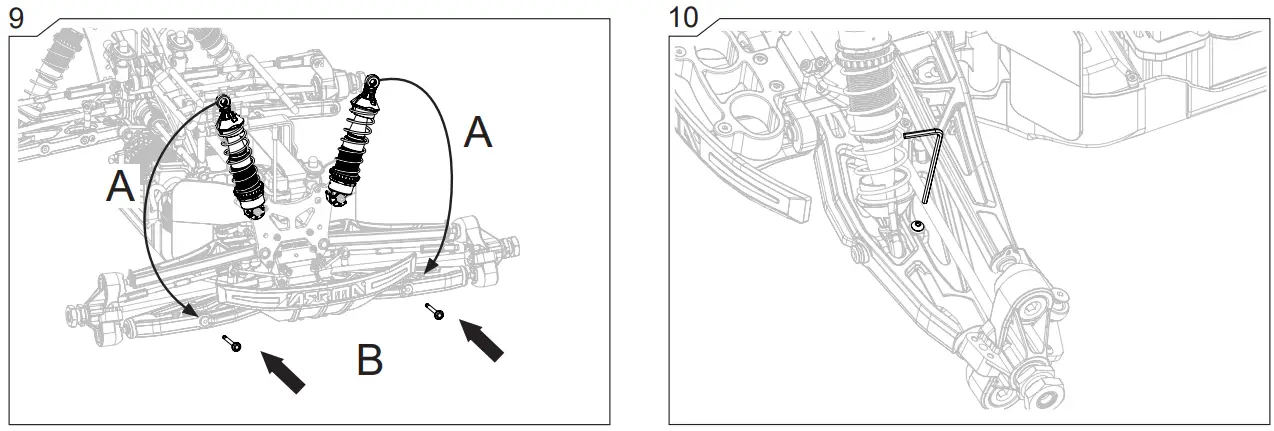 9

A

A

ARRMA

B

10