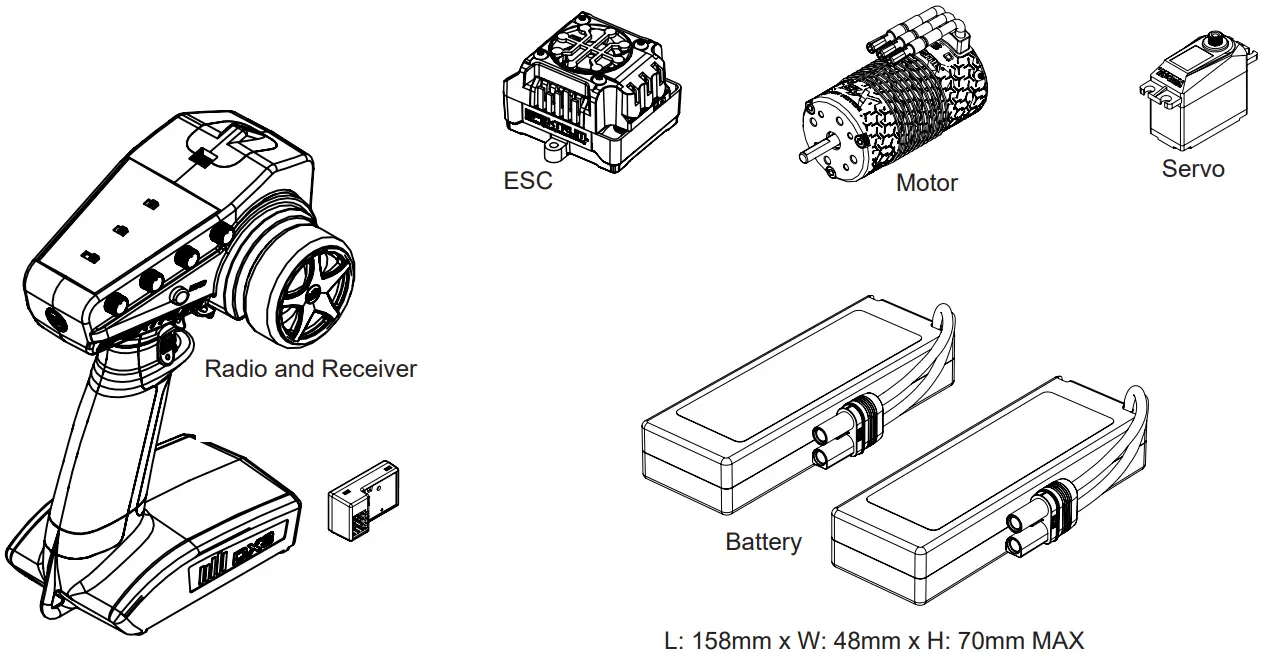 ESC

Motor

Servo

Radio and Receiver

Battery

L: 158mm x W: 48mm x H: 70mm MAX