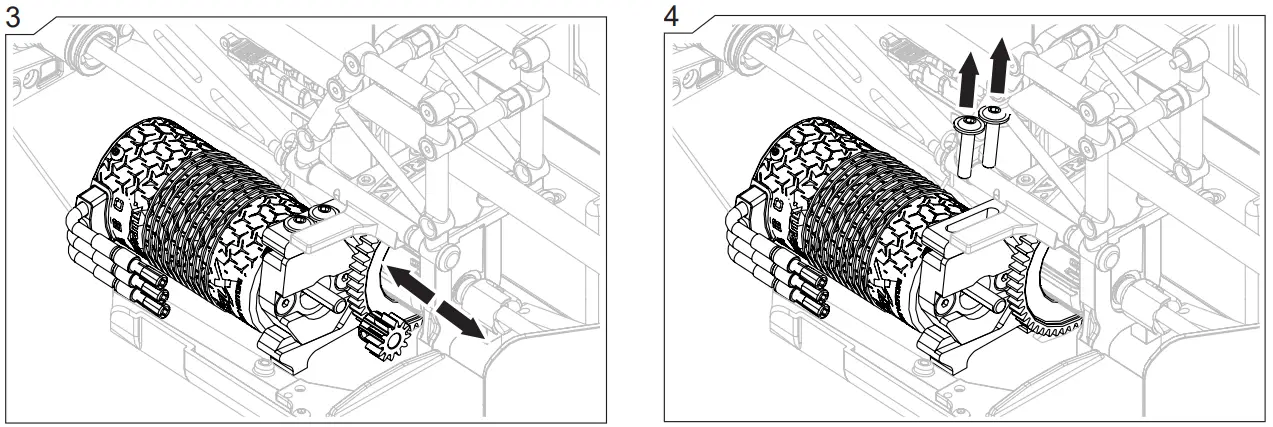 3

4