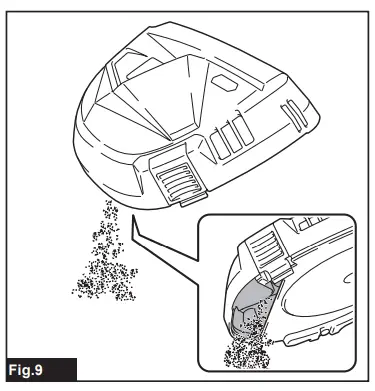 Fig.9