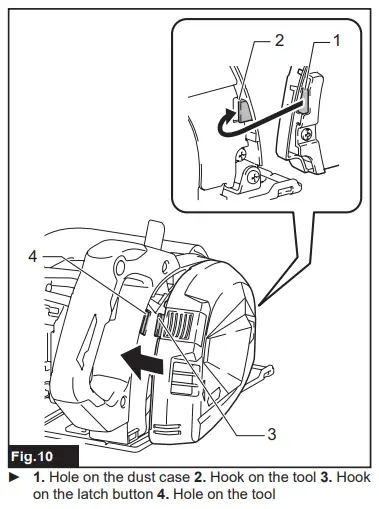 2
1
4
3
Fig.10
► 1. Hole on the dust case 2. Hook on the tool 3. Hook on the latch button 4. Hole on the tool