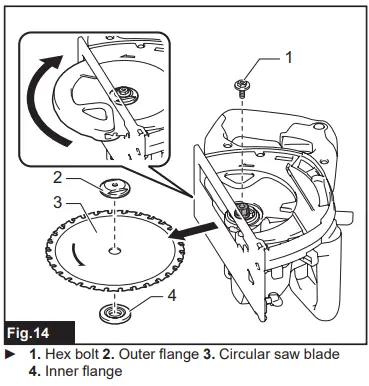 1

2

3

4

Fig.14

► 1. Hex bolt 2. Outer flange 3. Circular saw blade 4. Inner flange