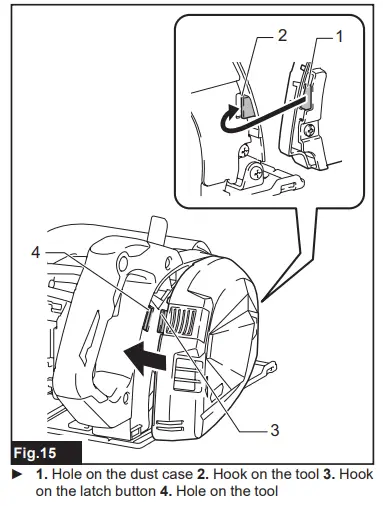 2
1
4
3
Fig.15
► 1. Hole on the dust case 2. Hook on the tool 3. Hook on the latch button 4. Hole on the tool