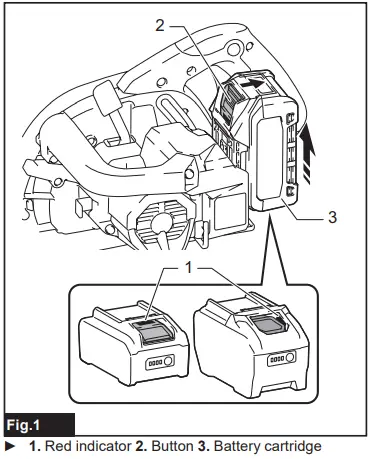 2

3

1

Fig.1

► 1. Red indicator 2. Button 3. Battery cartridge