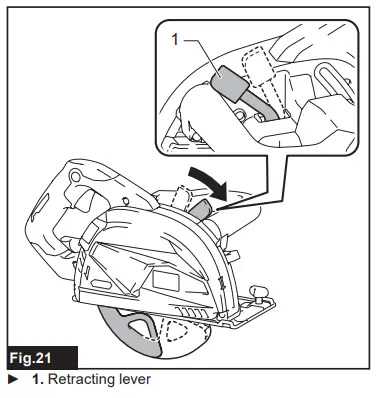 1

Fig.21

► 1. Retracting lever