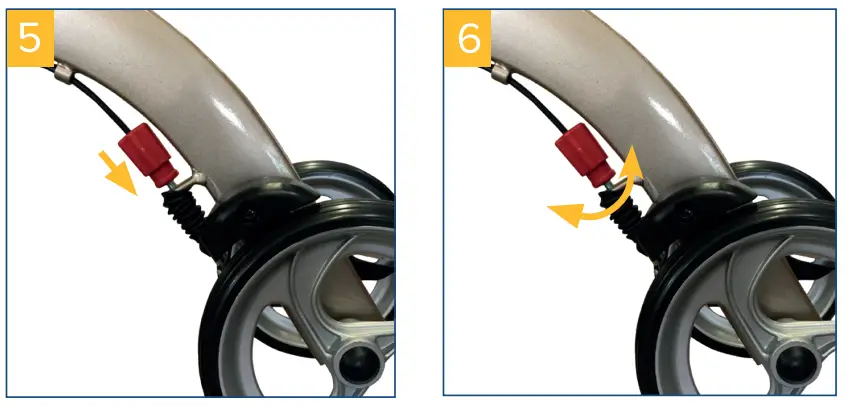 5

6