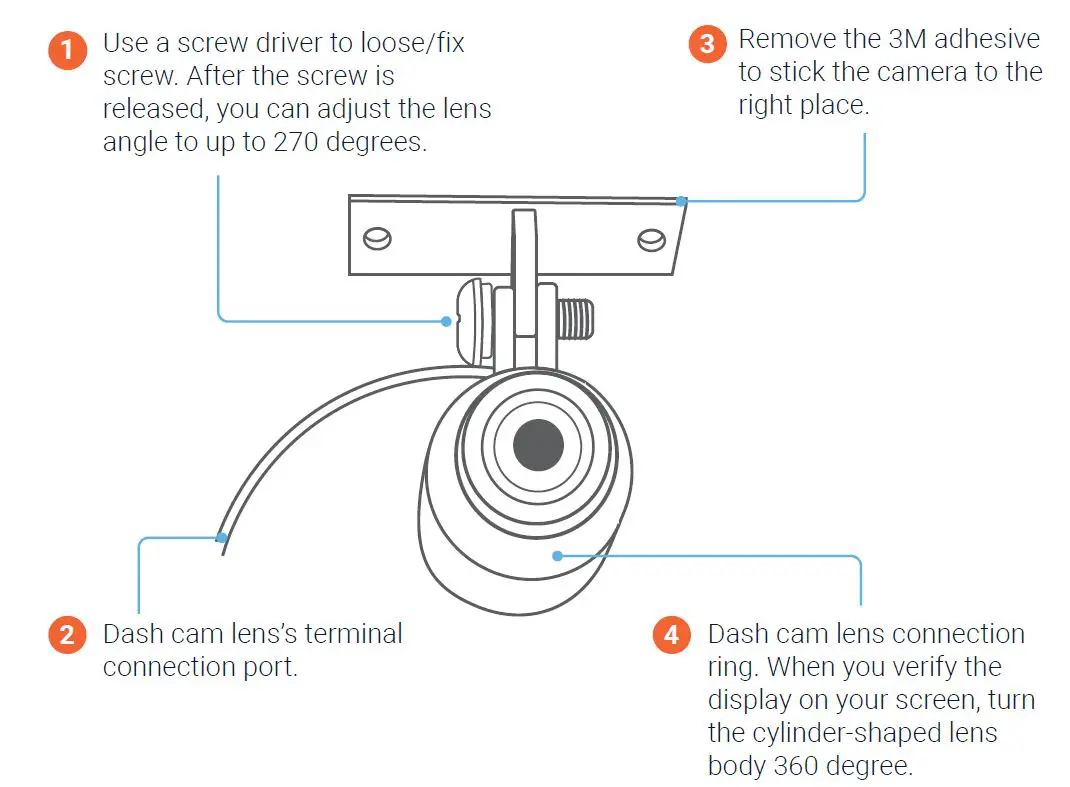 1 Use a screw driver to loose/fix screw. After the screw is released, you can adjust the lens angle to up to 270 degrees.

3 Remove the 3M adhesive to stick the camera to the right place.

2 Dash cam lens's terminal connection port.

4 Dash cam lens connection ring. When you verify the display on your screen, turn the cylinder-shaped lens body 360 degree.