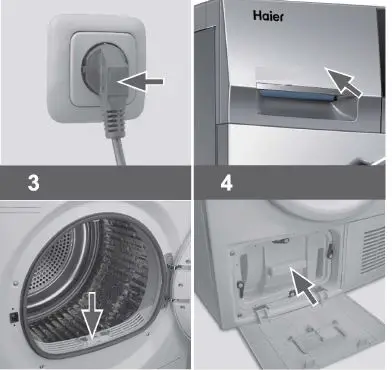 Haier

3

4