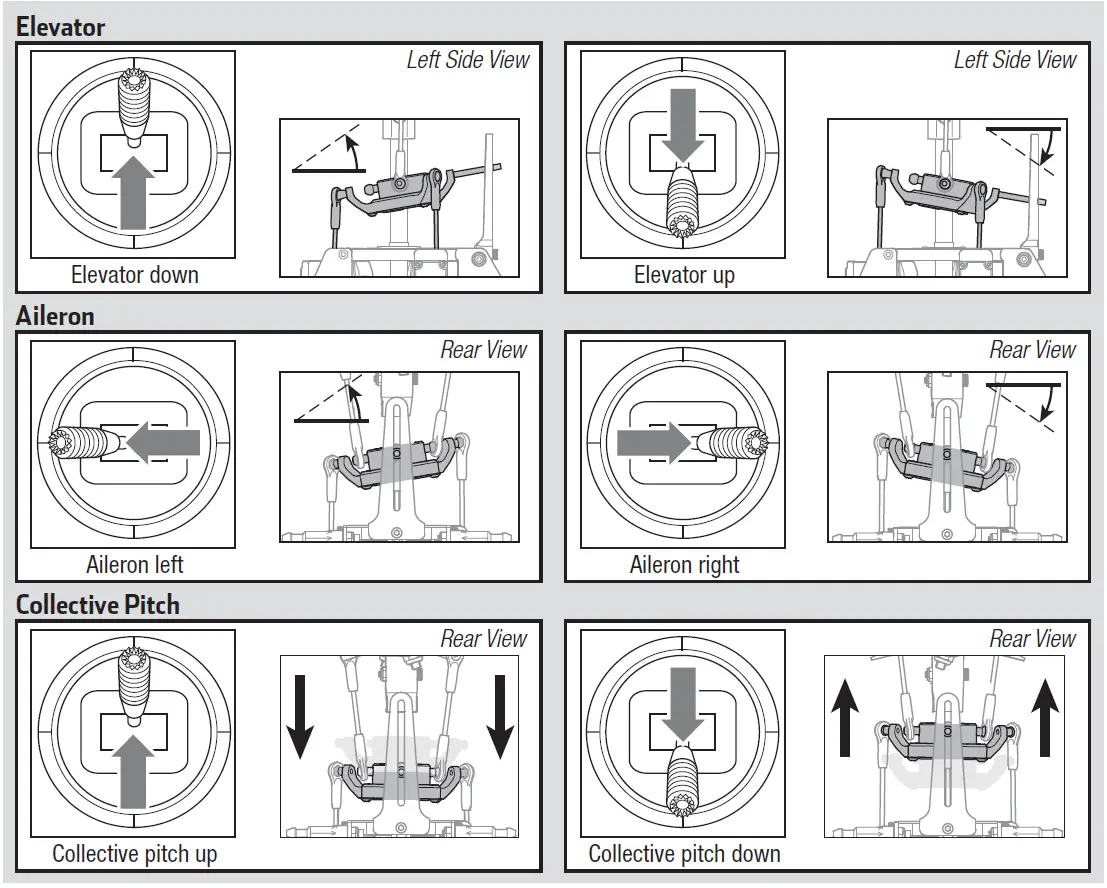 Elevator

Left Side View

Elevator down

Left Side View

Elevator up

Aileron

Rear View

Aileron left

Rear View

Aileron right

Collective Pitch

Rear View

Collective pitch up

Rear View

Collective pitch down