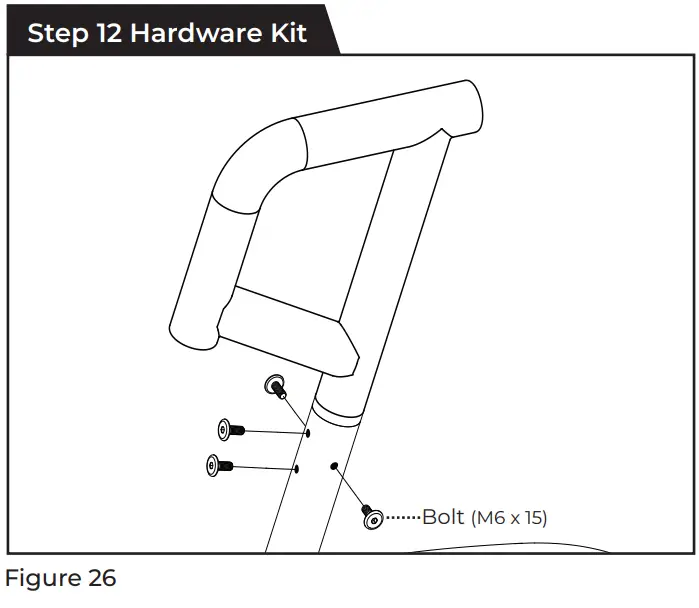 Step 12 Hardware Kit

Bolt (M6 x 15)

Figure 26