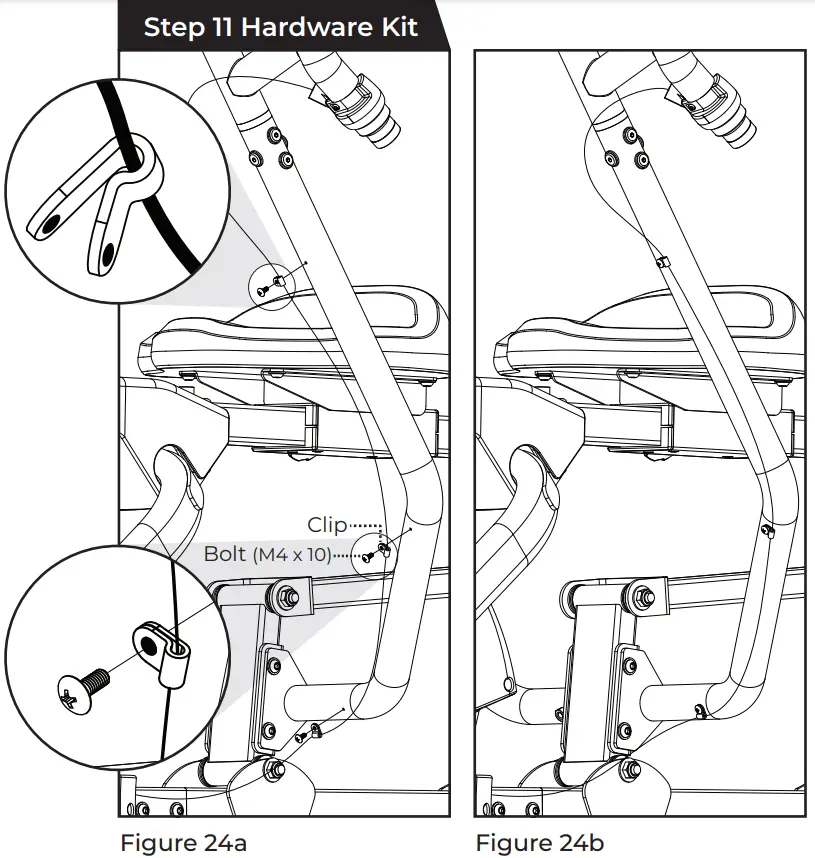 Step 11 Hardware Kit

Clip

Bolt (M4 x 10)

Figure 24a

Figure 24b