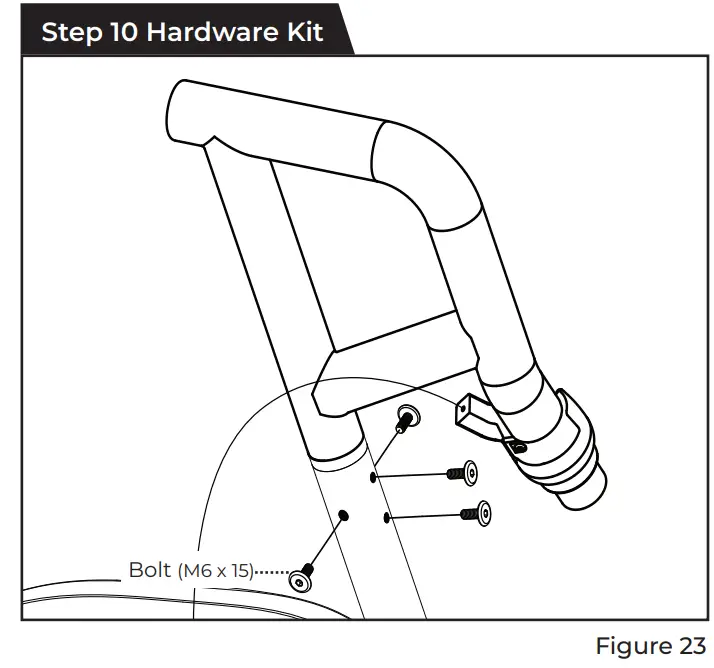 Step 10 Hardware Kit

Bolt (M6 x 15)

Figure 23