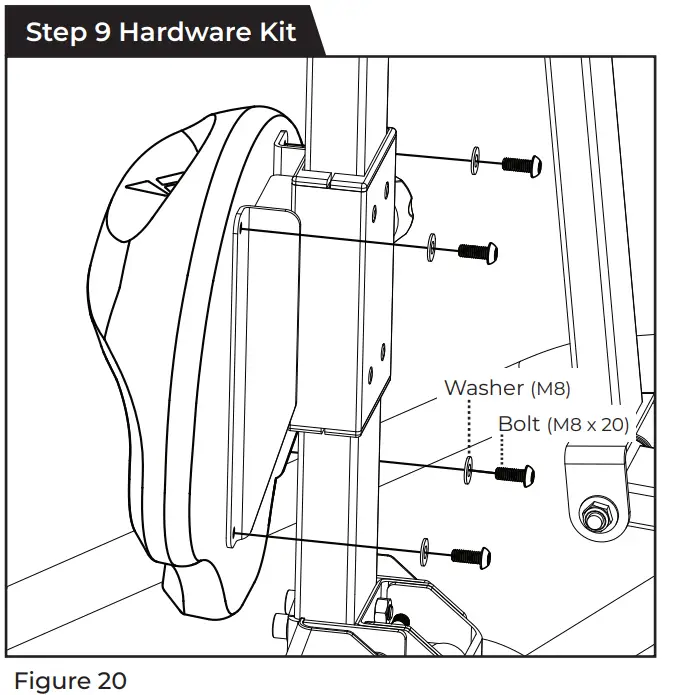 Step 9 Hardware Kit

Washer (M8)

Bolt (M8 x 20)

Figure 20