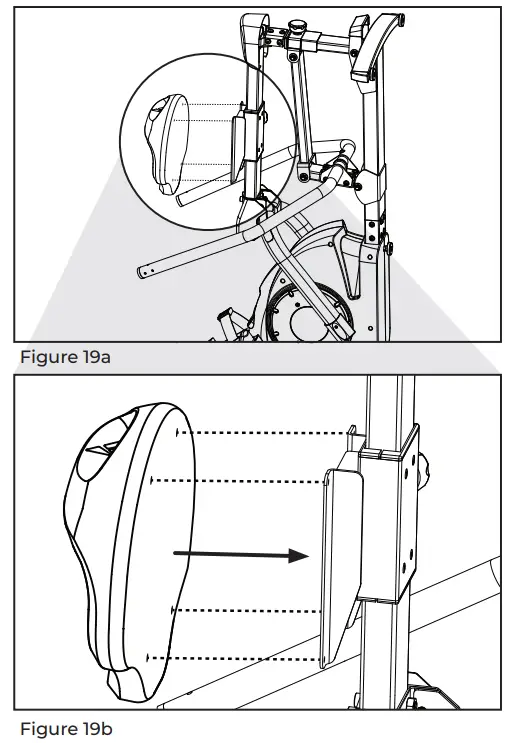 Figure 19a

Figure 19b