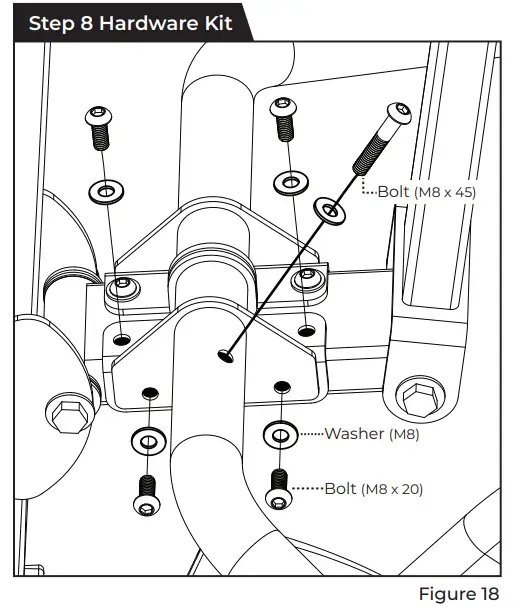 Step 8 Hardware Kit

Bolt (M8 x 45)

Washer (M8)

Bolt (M8 x 20)

Figure 18