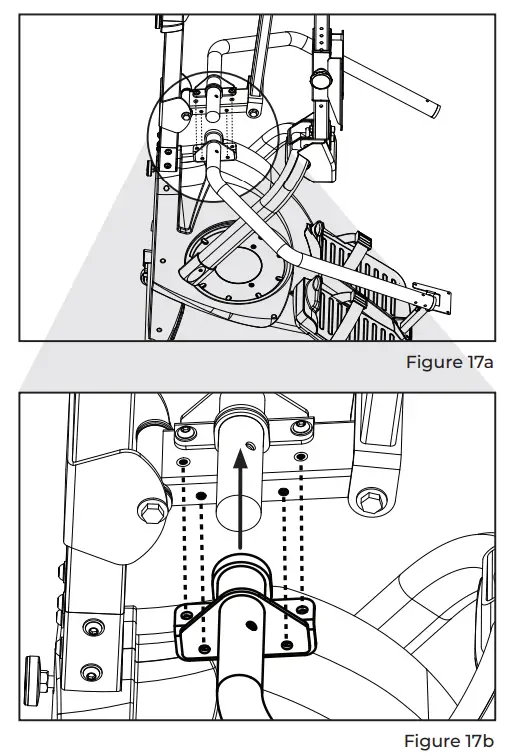 Figure 17a

Figure 17b