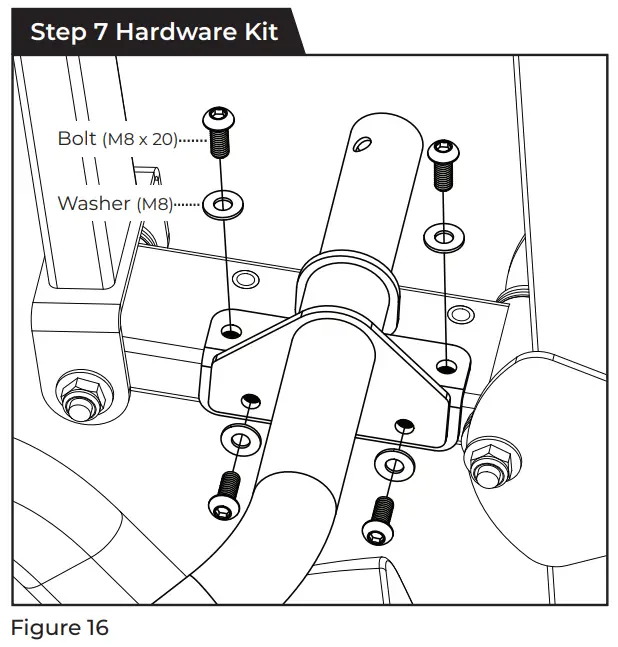 Step 7 Hardware Kit

Bolt (M8 x 20)

Washer (M8)

Figure 16