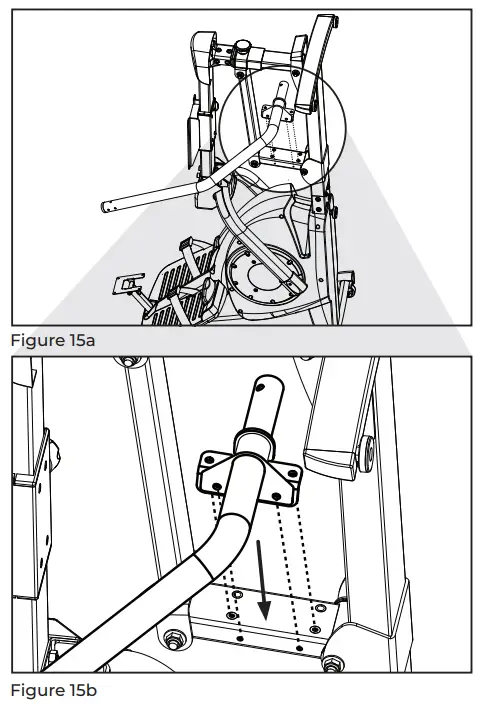 Figure 15a

Figure 15b