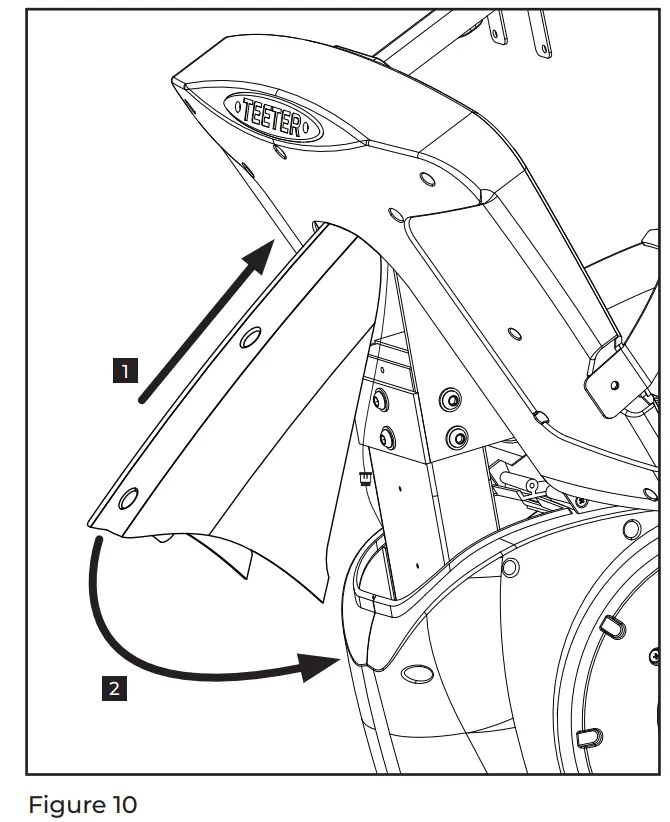 TEETER

1

2

Figure 10