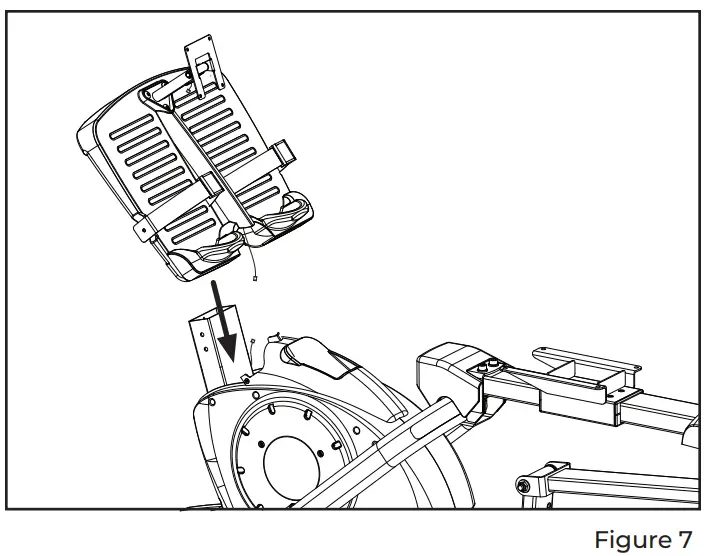 Figure 7