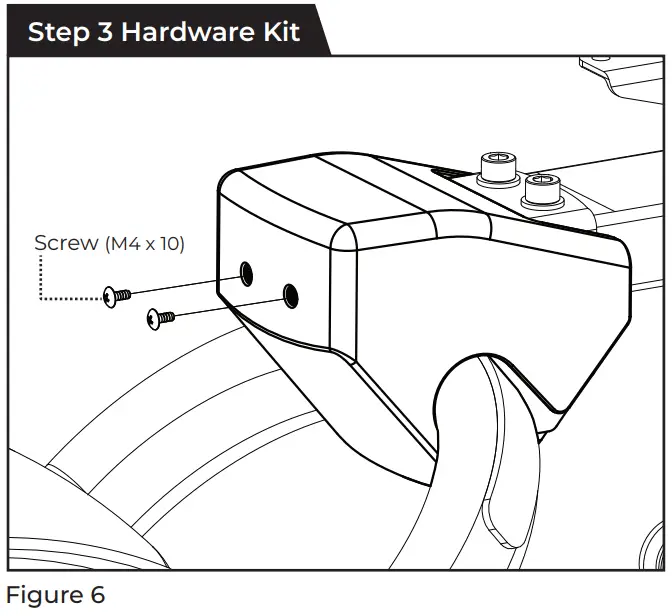 Step 3 Hardware Kit

Screw (M4 x 10)

Figure 6