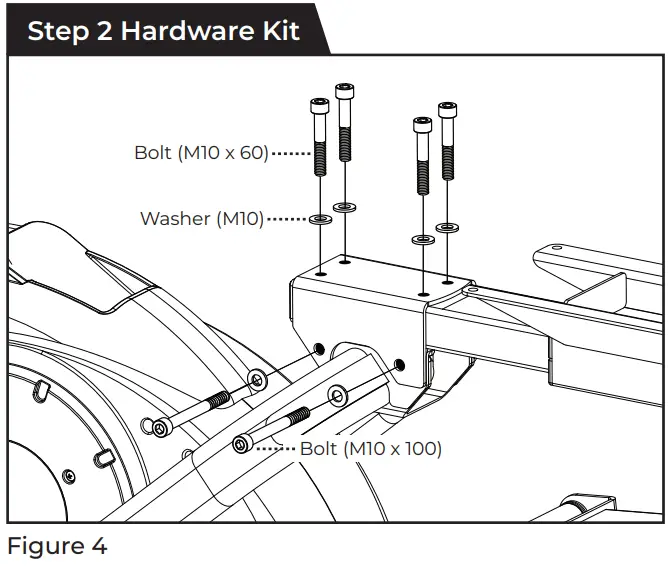 Step 2 Hardware Kit

Bolt (M10 x 60)

Washer (M10)

Bolt (M10 x 100)

Figure 4