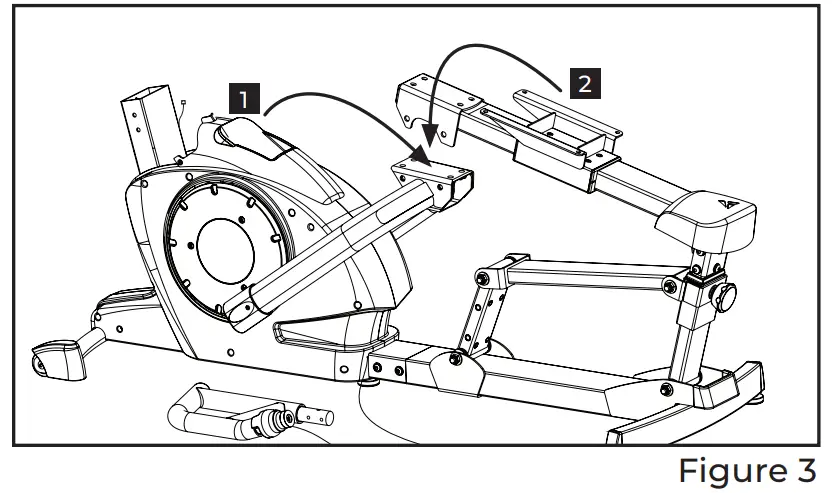 1

2

Figure 3