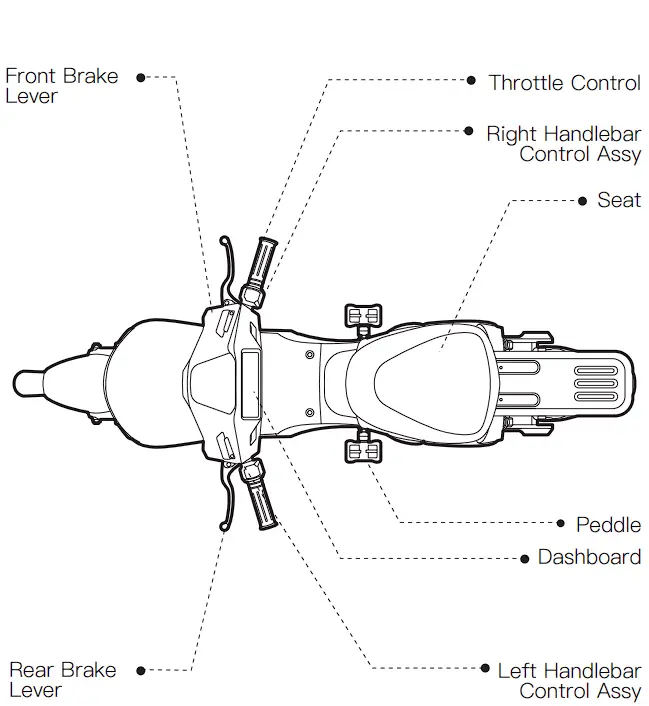 Front Brake Lever

Throttle Control

Right Handlebar Control Assy

Seat

Peddle

Dashboard

Rear Brake Lever

Left Handlebar Control Assy