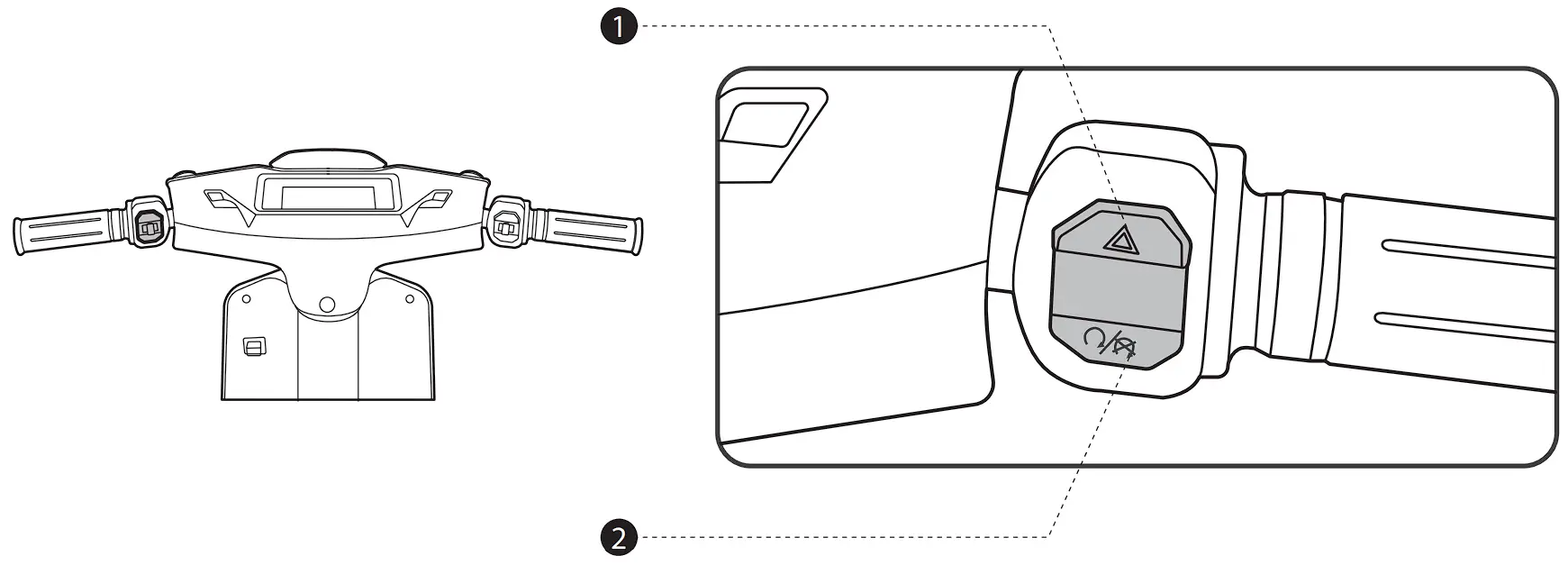 1

2