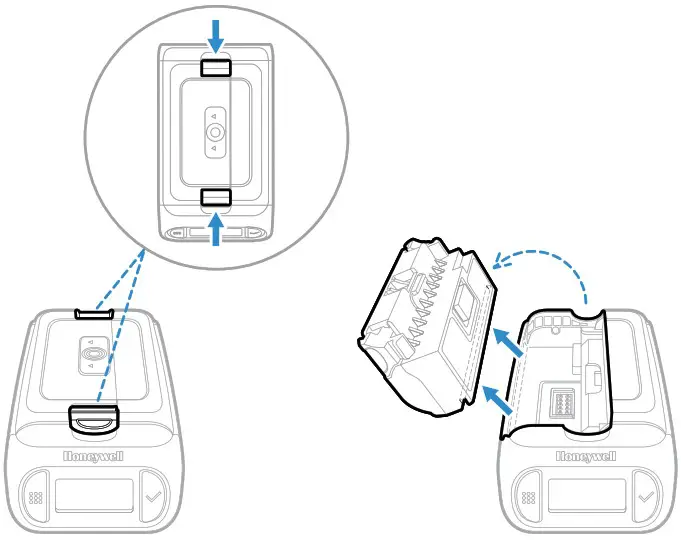 Honeywell

Honeywell