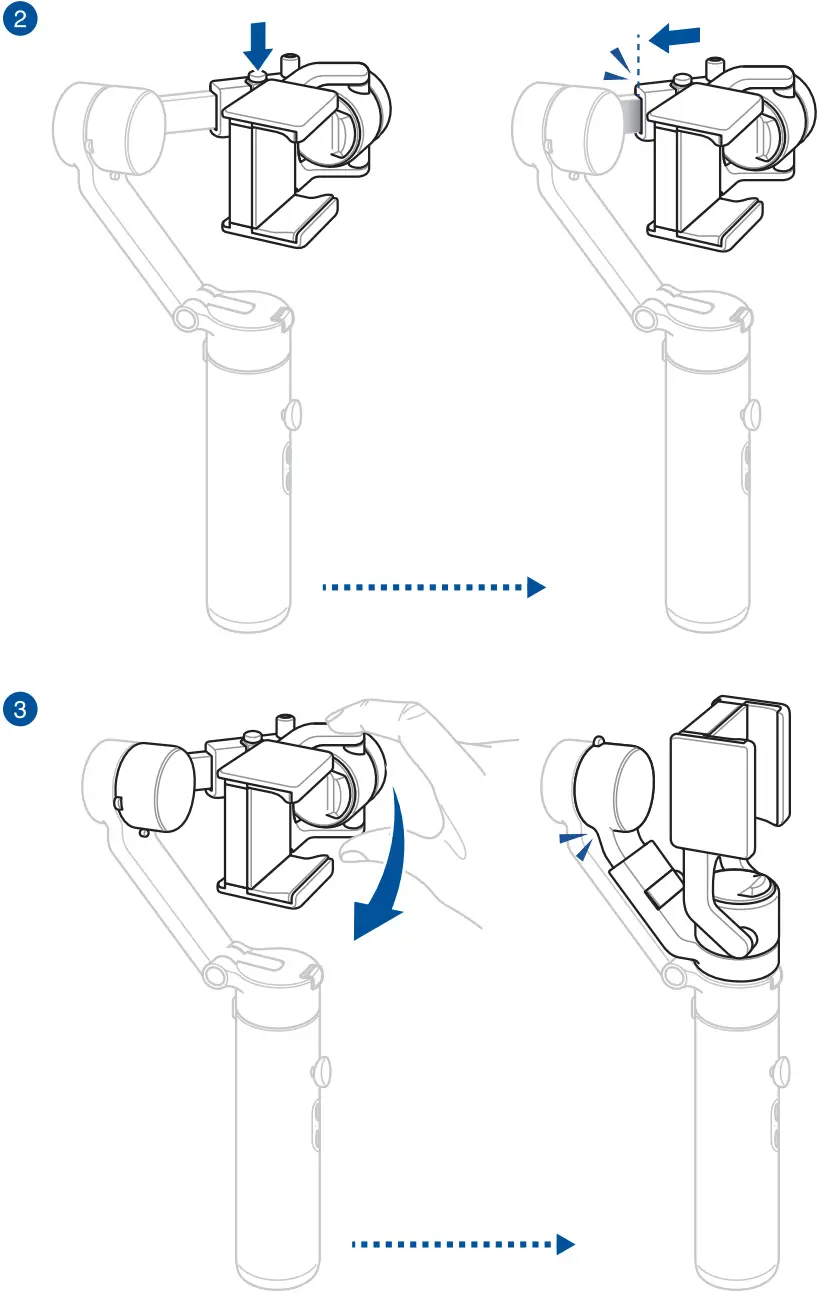 2

3