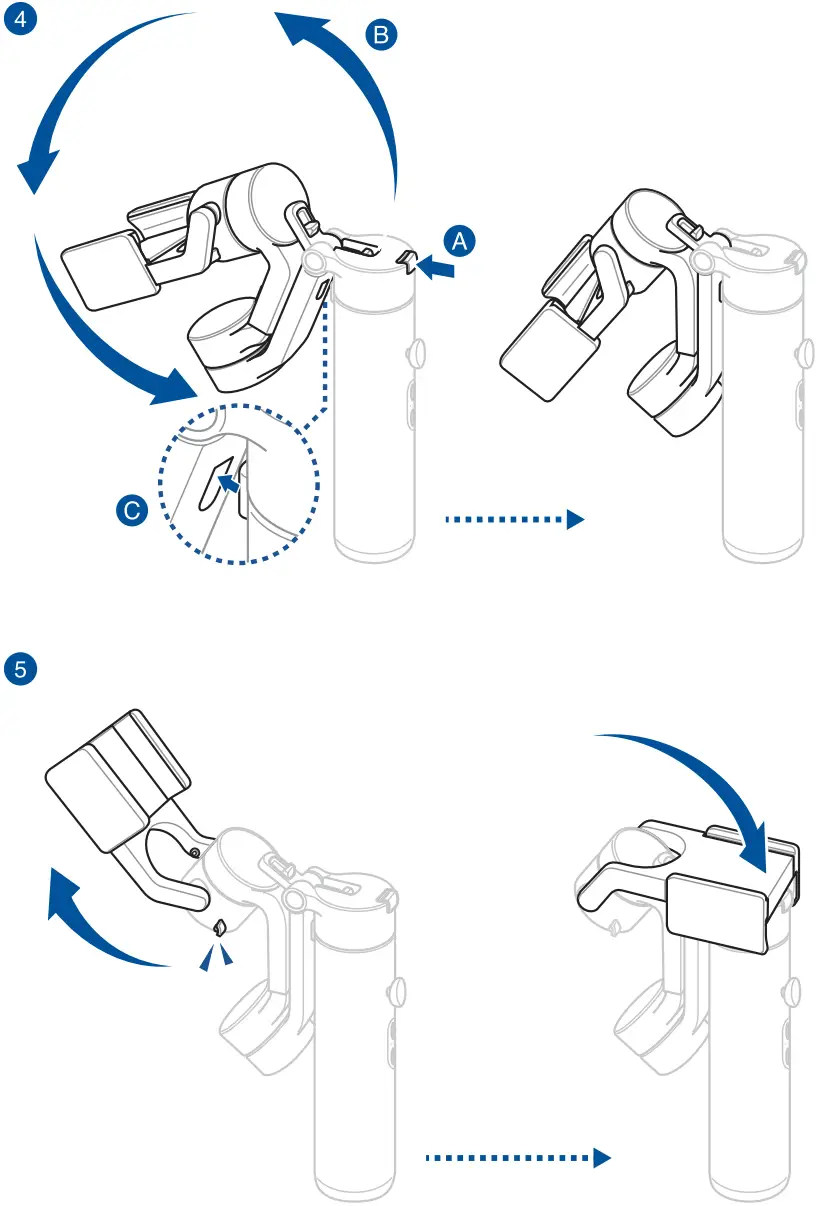 4

B

A

C

5