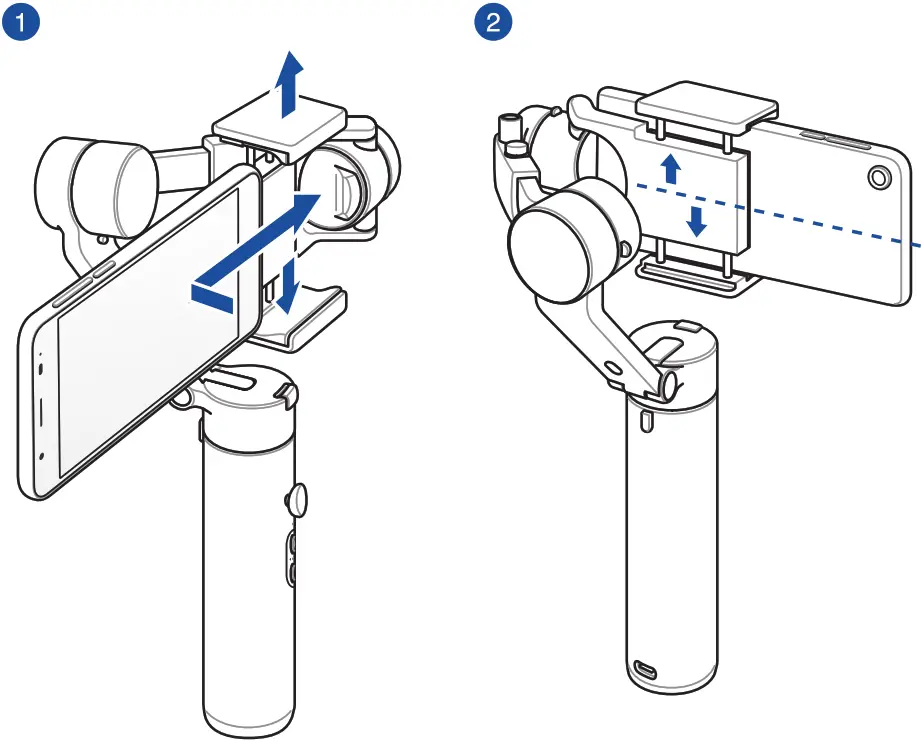 1

2