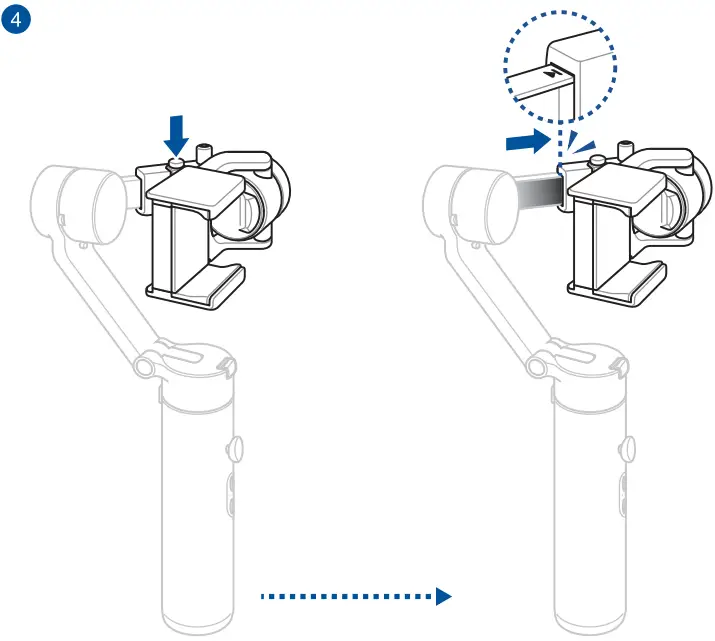 4