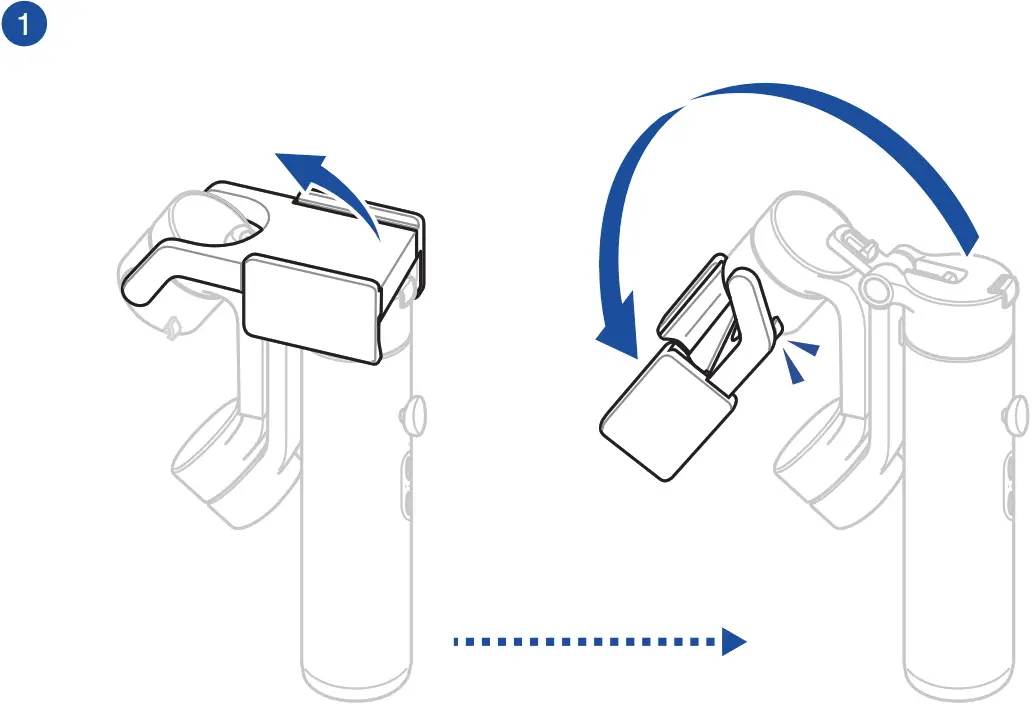 1