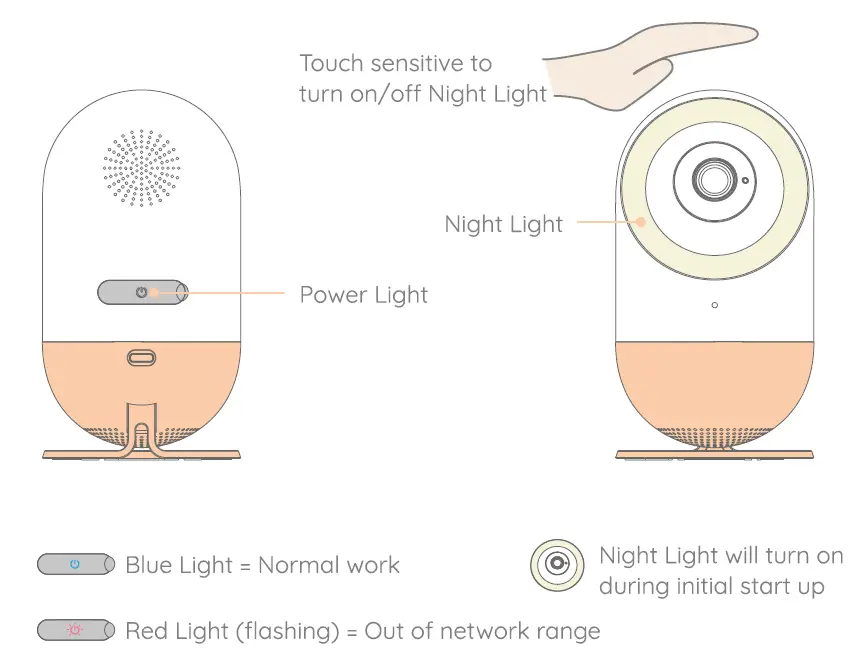 Touch sensitive to turn on/off Night Light

Night Light

Power Light

Blue Light = Normal work

Night Light will turn on during initial start up

Red Light (flashing) = Out of network range