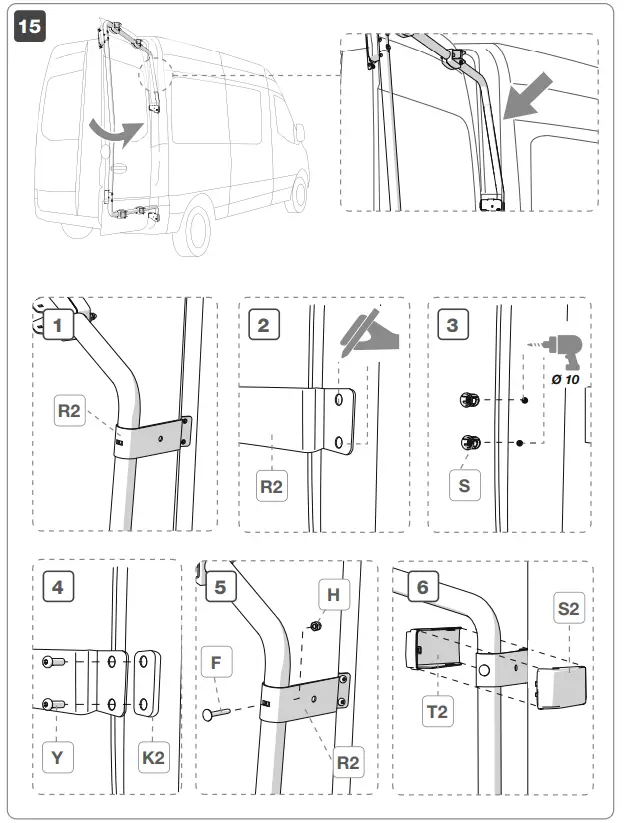 15

1

R2

2

R2

3

Ø 10

S

4

Y

K2

5

H

F

R2

6

S2

T2