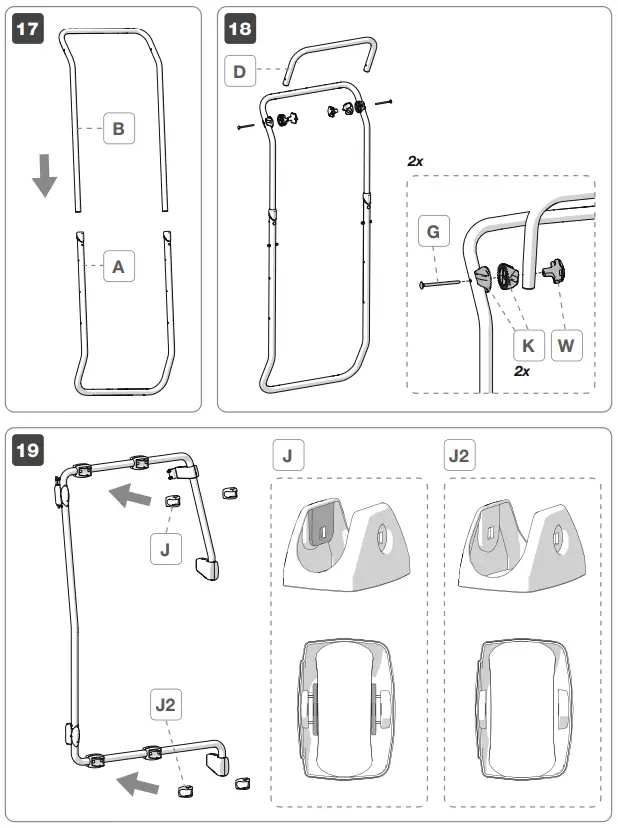 17

B

A

18

D

2x

G

K

W

2x

19

J

J2

J

J2