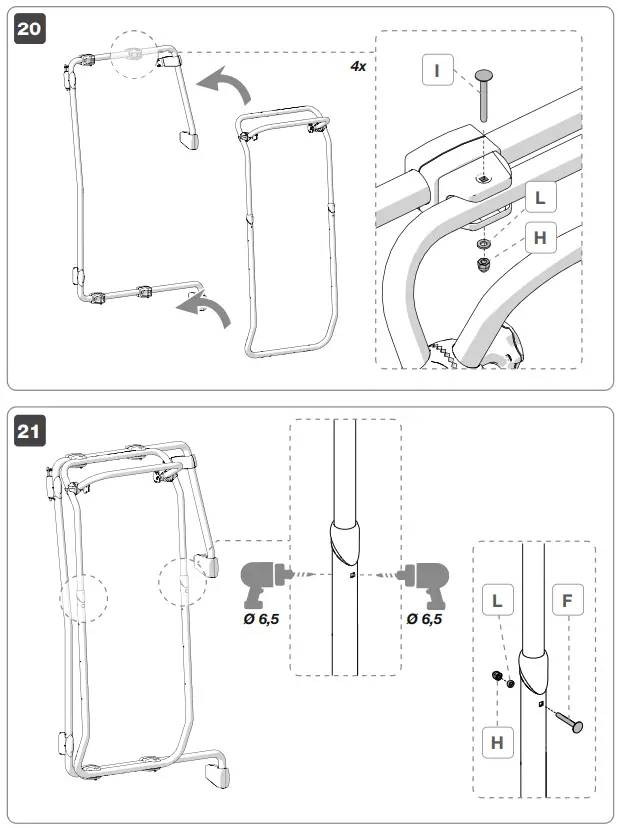 20

4x

I

L

H

21

Ø 6,5

Ø 6,5

L

F

H